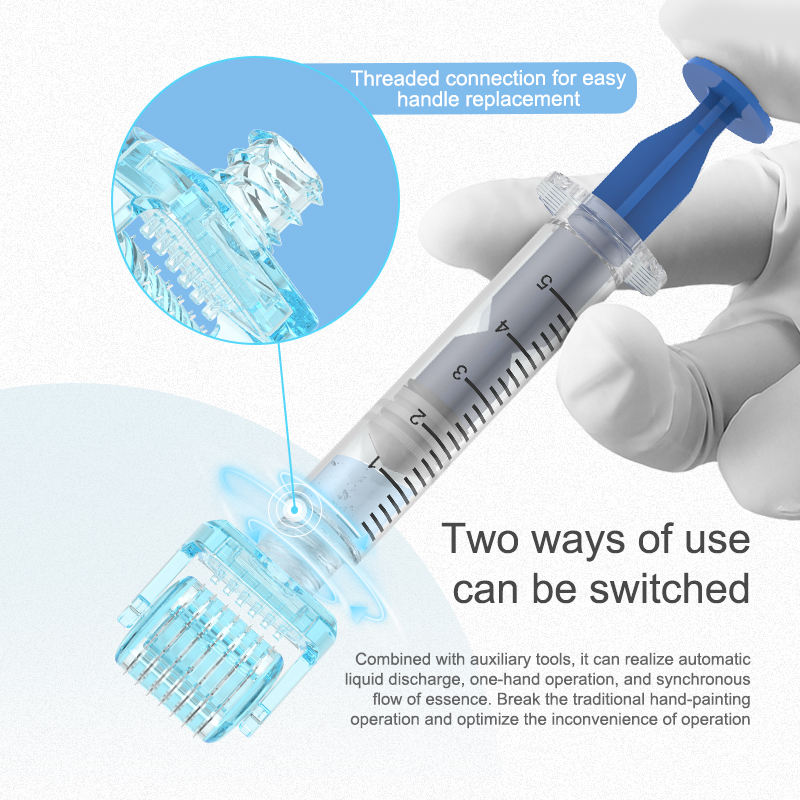 Threaded connection for easy handle replacement

5
4
3
2
1

Two ways of use can be switched

Combined with auxiliary tools, it can realize automatic liquid discharge, one-hand operation, and synchronous flow of essence. Break the traditional hand-painting operation and optimize the inconvenience of operation