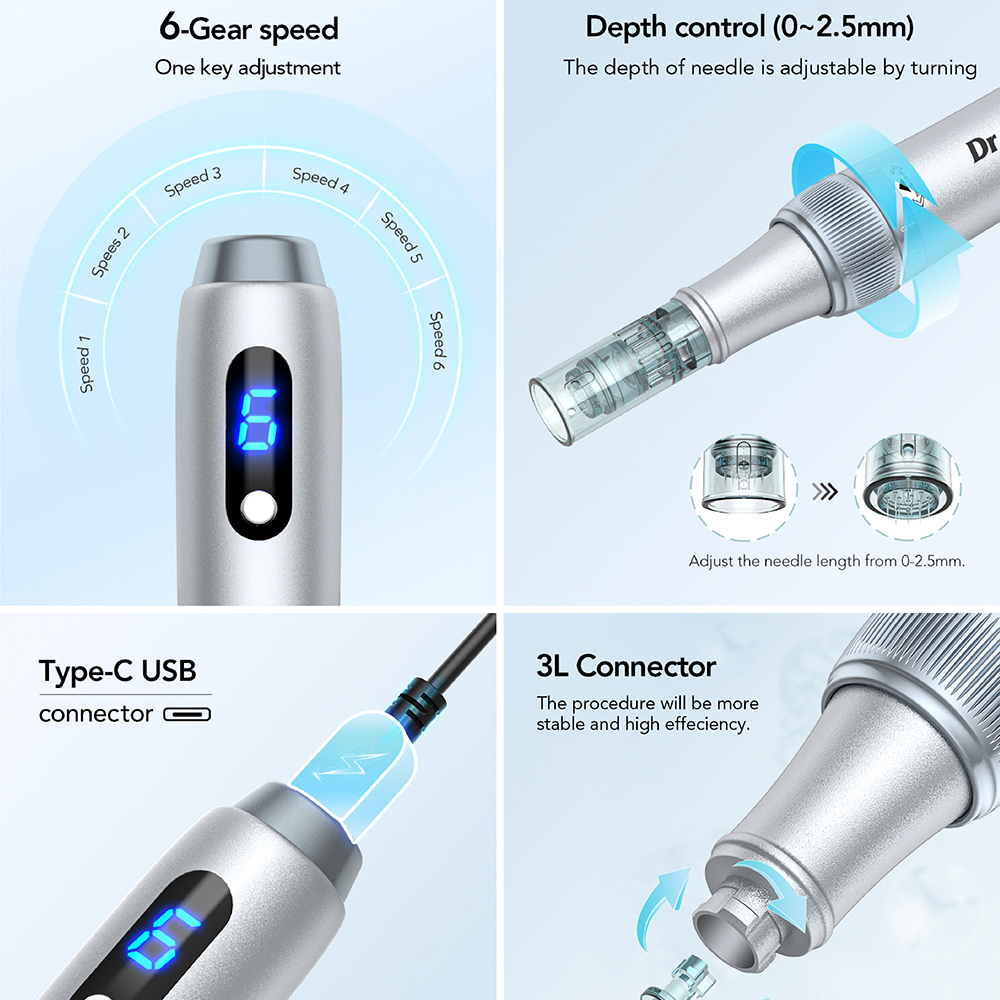 6-Gear speed
One key adjustment

Speed 1
Spees 2
Speed 3
Speed 4
Speed 5
Speed 6

6

Depth control (0~2.5mm)
The depth of needle is adjustable by turning

Dr

Adjust the needle length from 0-2.5mm.

Type-C USB
connector

6

3L Connector
The procedure will be more stable and high effeciency.